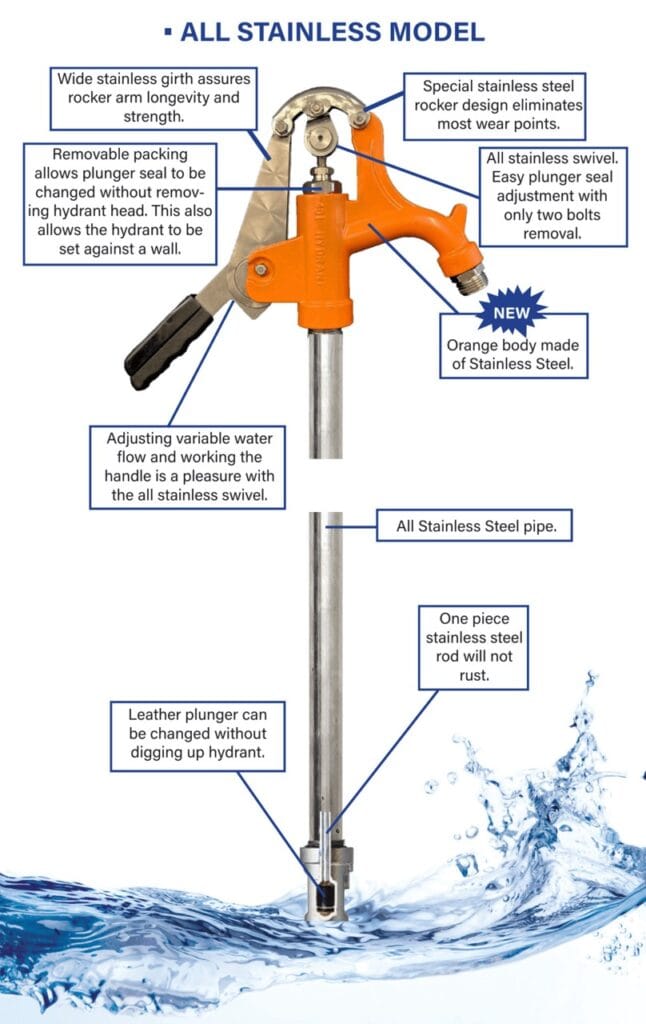 ▪ ALL STAINLESS MODEL

Wide stainless girth assures rocker arm longevity and strength.

Special stainless steel rocker design eliminates most wear points.

Removable packing allows plunger seal to be changed without removing hydrant head. This also allows the hydrant to be set against a wall.

All stainless swivel. Easy plunger seal adjustment with only two bolts removal.

NEW

Orange body made of Stainless Steel.

Adjusting variable water flow and working the handle is a pleasure with the all stainless swivel.

All Stainless Steel pipe.

One piece stainless steel rod will not rust.

Leather plunger can be changed without digging up hydrant.