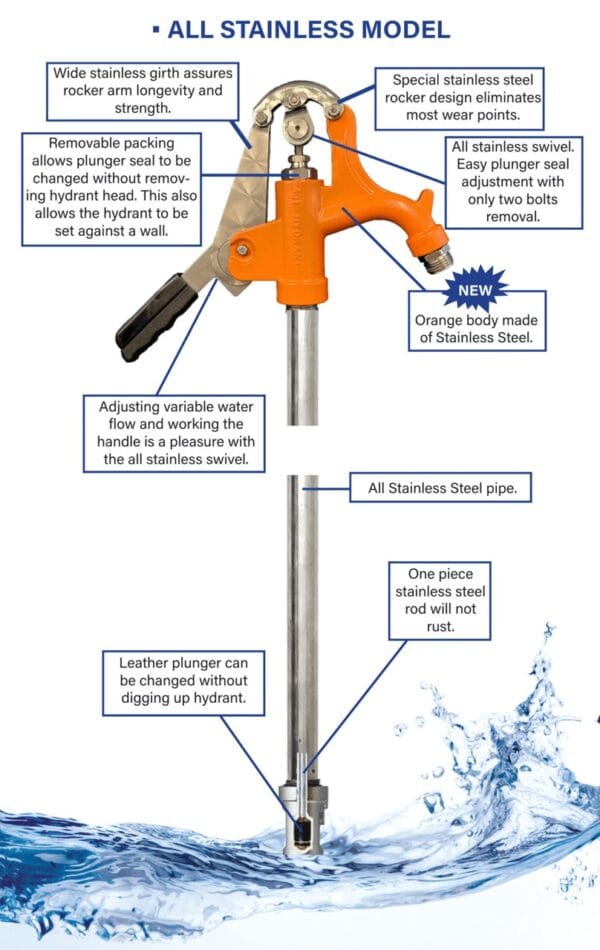 ▪ ALL STAINLESS MODEL

Wide stainless girth assures rocker arm longevity and strength.

Special stainless steel rocker design eliminates most wear points.

Removable packing allows plunger seal to be changed without removing hydrant head. This also allows the hydrant to be set against a wall.

All stainless swivel. Easy plunger seal adjustment with only two bolts removal.

NEW

Orange body made of Stainless Steel.

Adjusting variable water flow and working the handle is a pleasure with the all stainless swivel.

All Stainless Steel pipe.

One piece stainless steel rod will not rust.

Leather plunger can be changed without digging up hydrant.